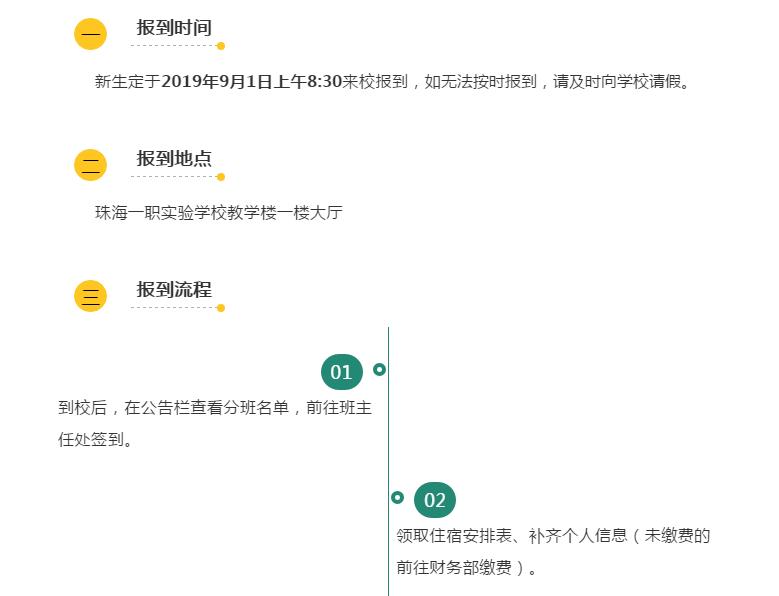 一

报到时间

新生定于2019年9月1日上午8:30来校报到，如无法按时报到，请及时向学校请假。

二

报到地点

珠海一职实验学校教学楼一楼大厅

三

报到流程

01

到校后，在公告栏查看分班名单，前往班主任处签到。

02

领取住宿安排表、补齐个人信息（未缴费的前往财务部缴费）。